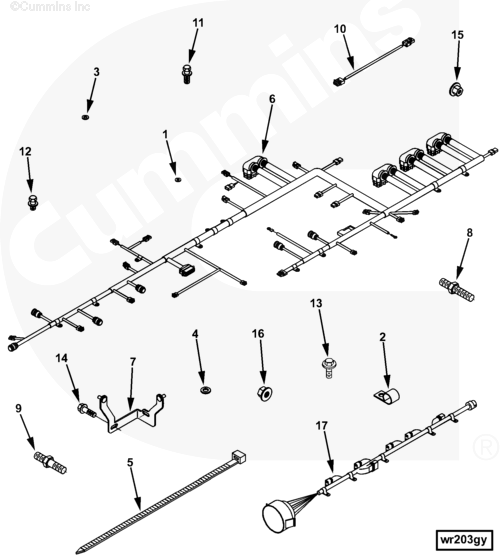 ©Cummins Inc

Cummins ®

11
10
15
3
6
1
12
8
13
4
16
2
14
7
9
17
5

wr203gy