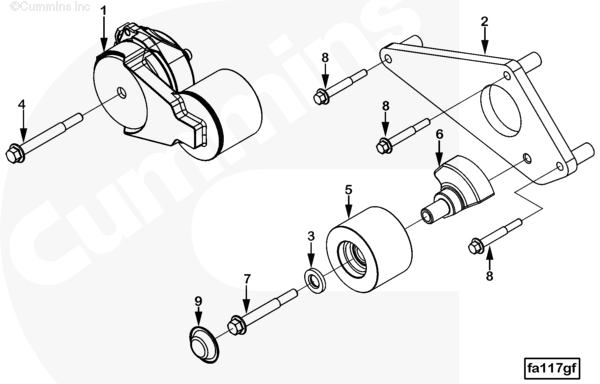 ©Cummins Inc

Cummins

1

2

8

4

8

6

5

3

8

7

9

fa117gf